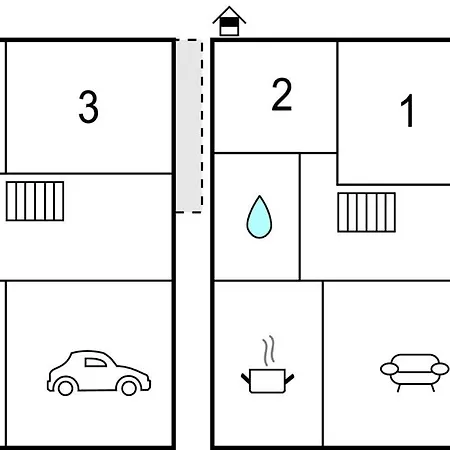 3

2

1