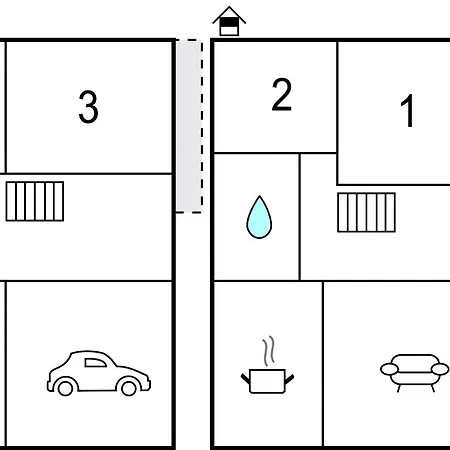 3

2

1